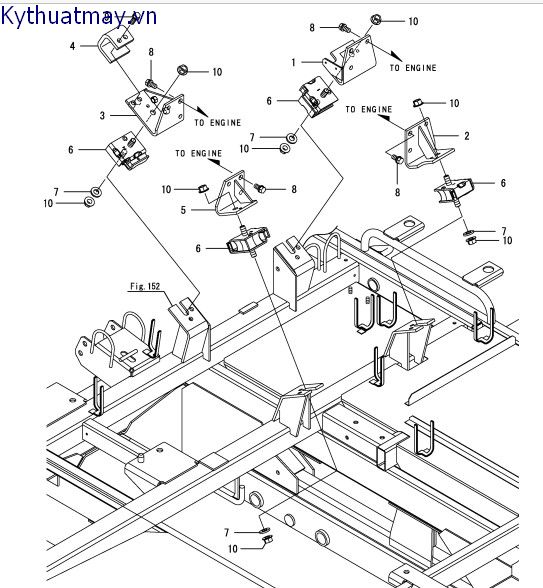 Kythuatmay.vn

4
8
10
3
TO ENGINE
6
7
10

8
10
1
TO ENGINE
6
7
10

TO ENGINE
10
2
8
6
7
10

TO ENGINE
10
8
5
6

Fig.152

7
10